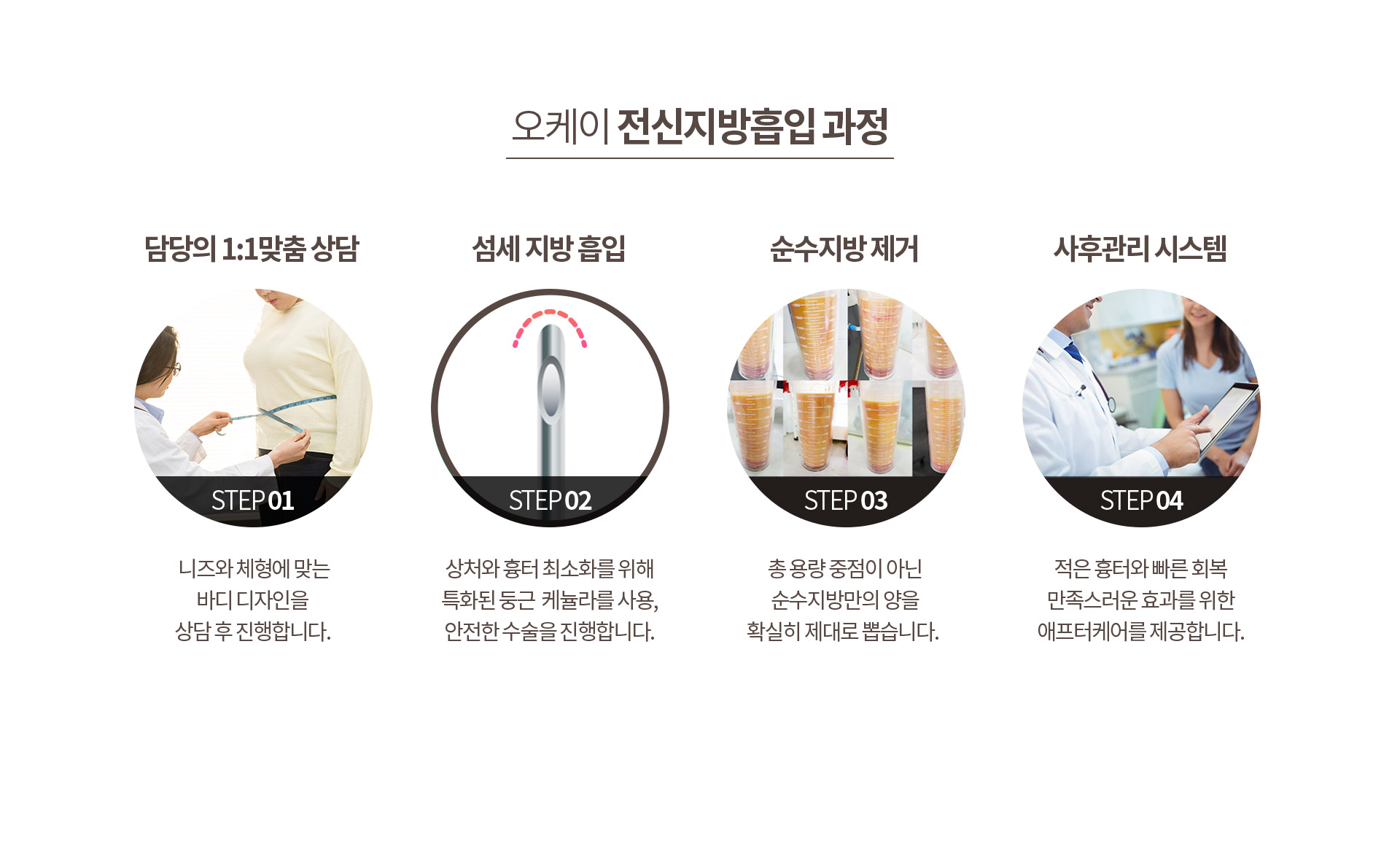 오케이 전신지방흡입 과정

담당의 1:1맞춤 상담

STEP 01

니즈와 체형에 맞는 바디 디자인을 상담 후 진행합니다.

섬세 지방 흡입

STEP 02

상처와 흉터 최소화를 위해 특화된 둥근 케뉼라를 사용, 안전한 수술을 진행합니다.

순수지방 제거

STEP 03

총 용량 중점이 아닌 순수지방만의 양을 확실히 제대로 뽑습니다.

사후관리 시스템

STEP 04

적은 흉터와 빠른 회복 만족스러운 효과를 위한 애프터케어를 제공합니다.